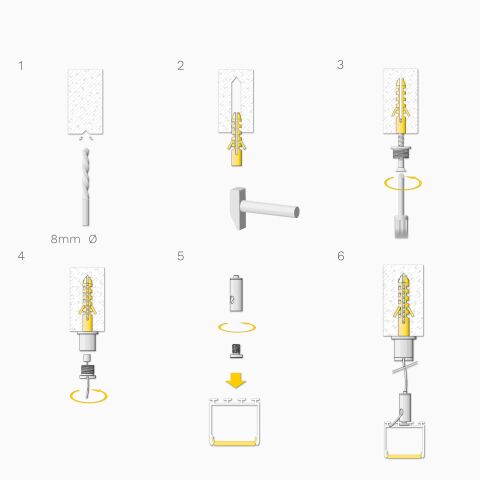 1

8mm Ø

2

3

4

5

6